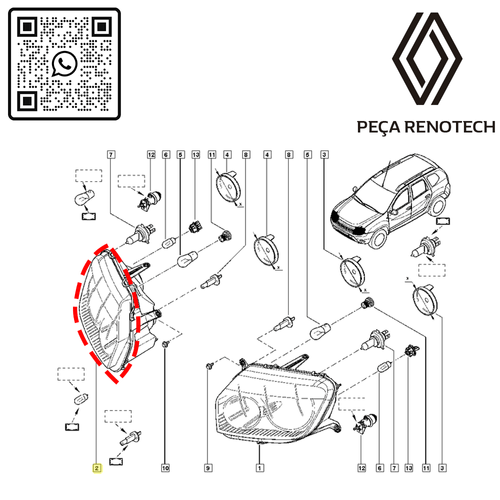 PEÇA RENOTECH

7 12 6 5 13 11 4 8 4 8 5 3

2 10 9 1 12 6 7 13 11 3